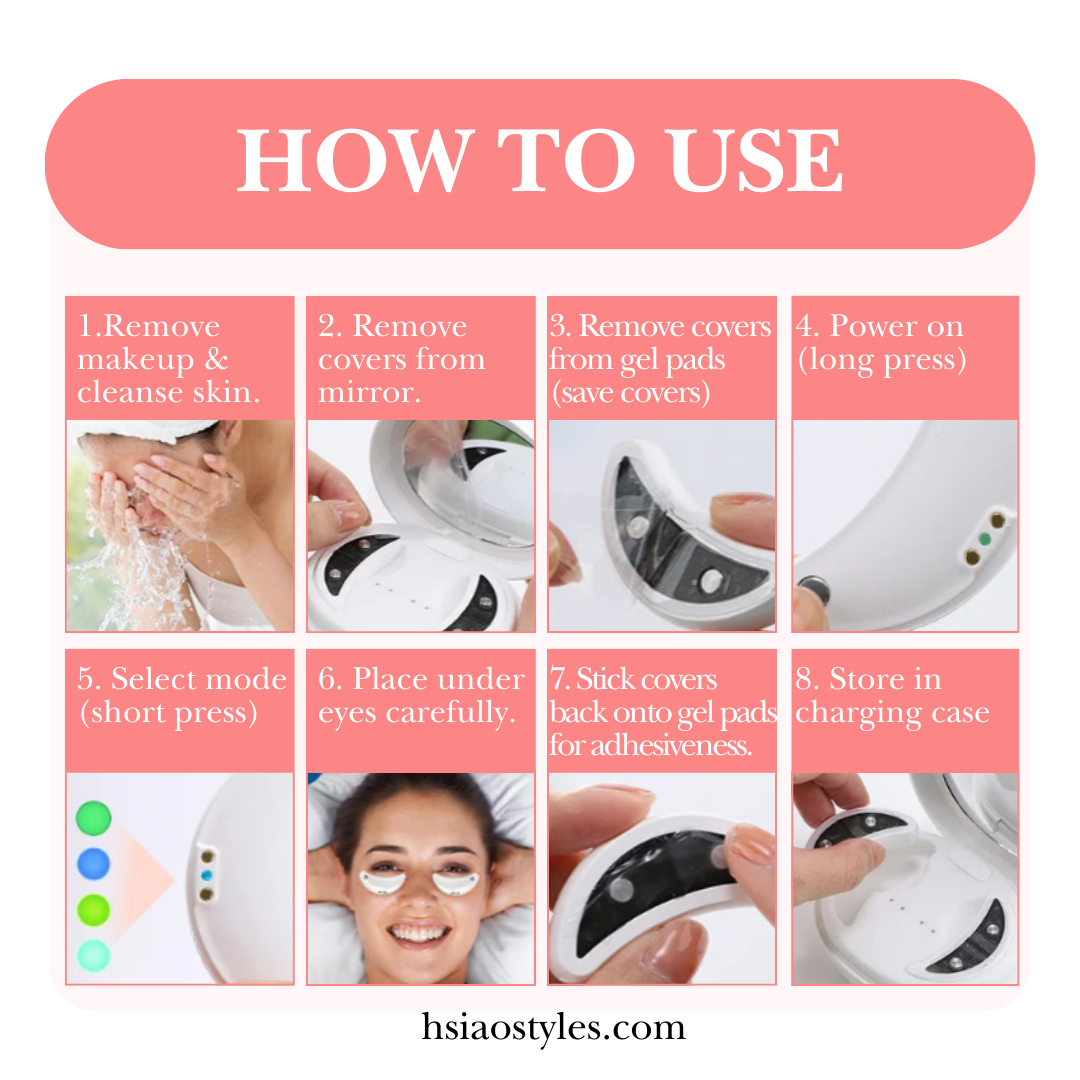 HOW TO USE

1.Remove makeup & cleanse skin.

2. Remove covers from mirror.

3. Remove covers from gel pads (save covers)

4. Power on (long press)

5. Select mode (short press)

6. Place under eyes carefully.

7. Stick covers back onto gel pads for adhesiveness.

8. Store in charging case

hsiaostyles.com